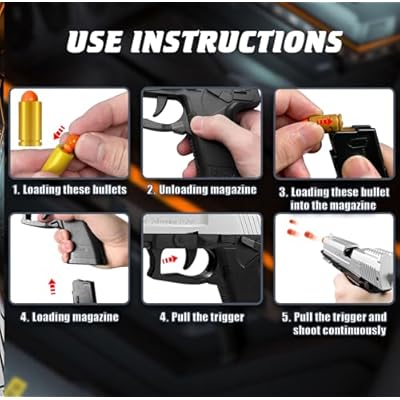 USE INSTRUCTIONS

1. Loading these bullets

2. Unloading magazine

3. Loading these bullet into the magazine

4. Loading magazine

4. Pull the trigger

5. Pull the trigger and shoot continuously